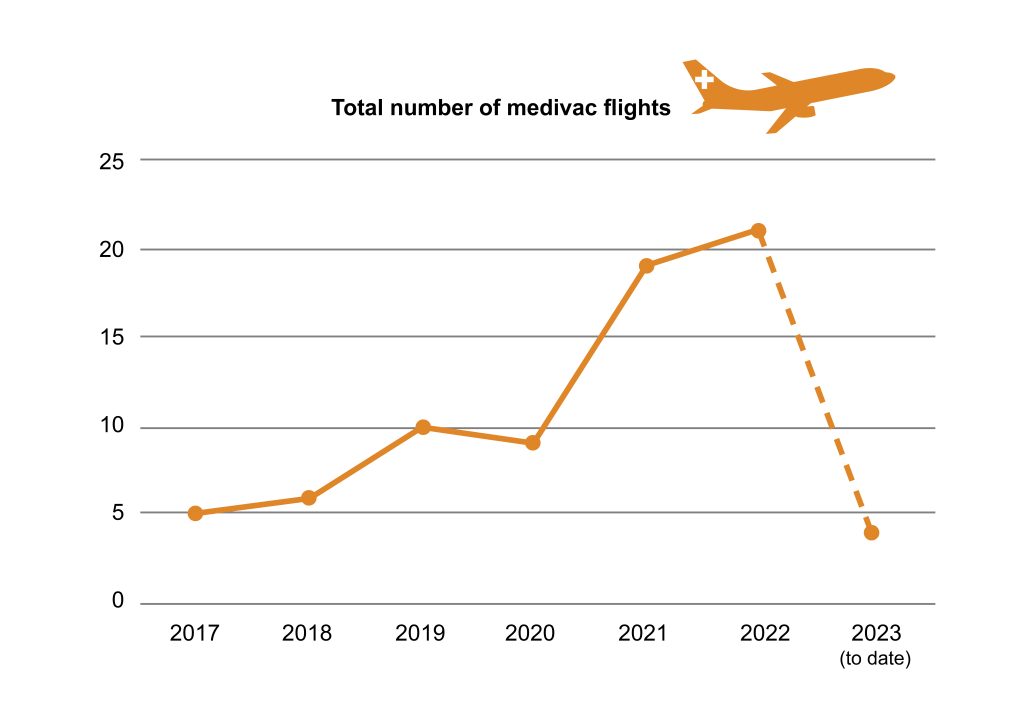 Total number of medivac flights

25
20
15
10
5
0

2017
2018
2019
2020
2021
2022
2023
(to date)