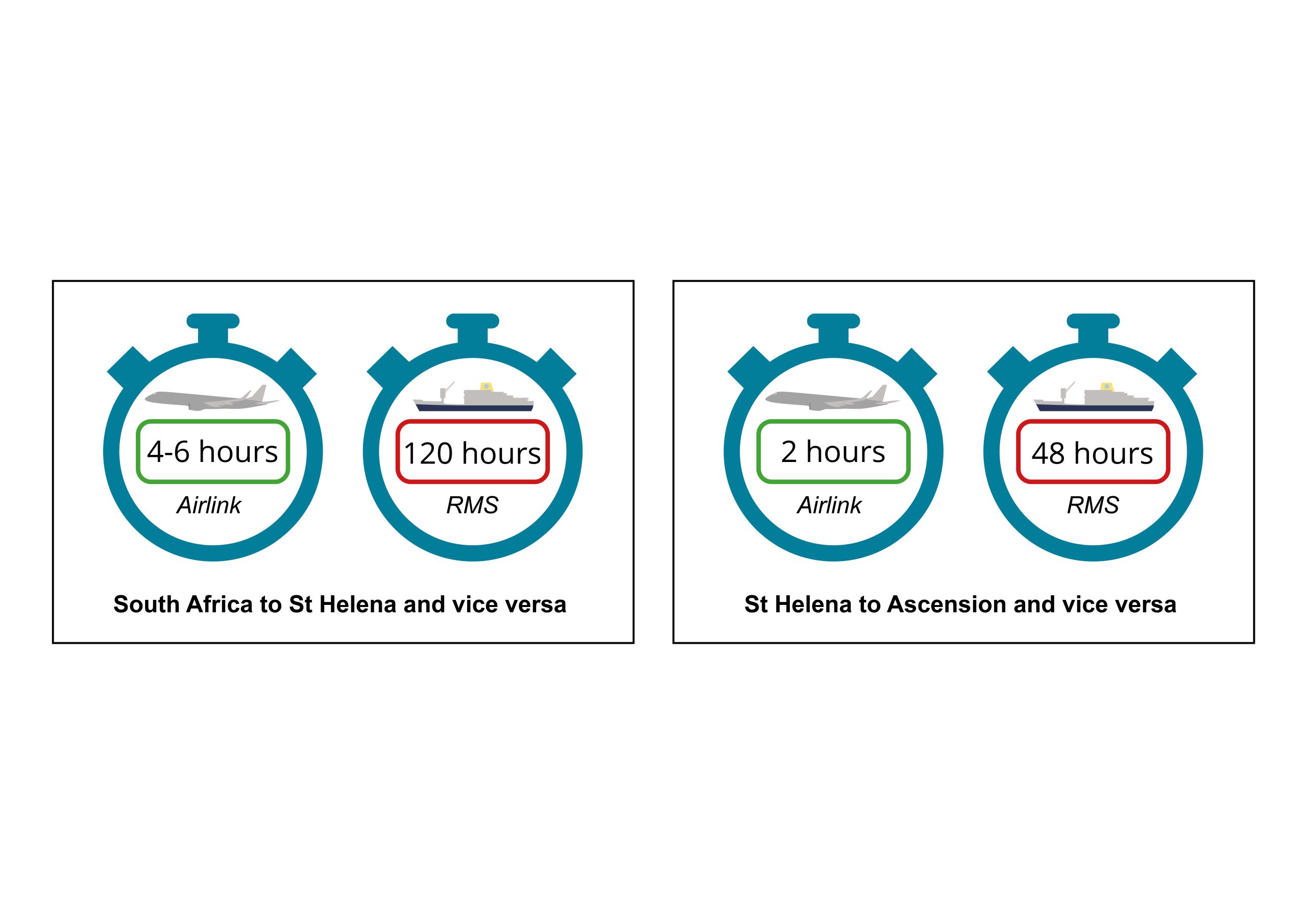 4-6 hours
Airlink

120 hours
RMS

South Africa to St Helena and vice versa

2 hours
Airlink

48 hours
RMS

St Helena to Ascension and vice versa