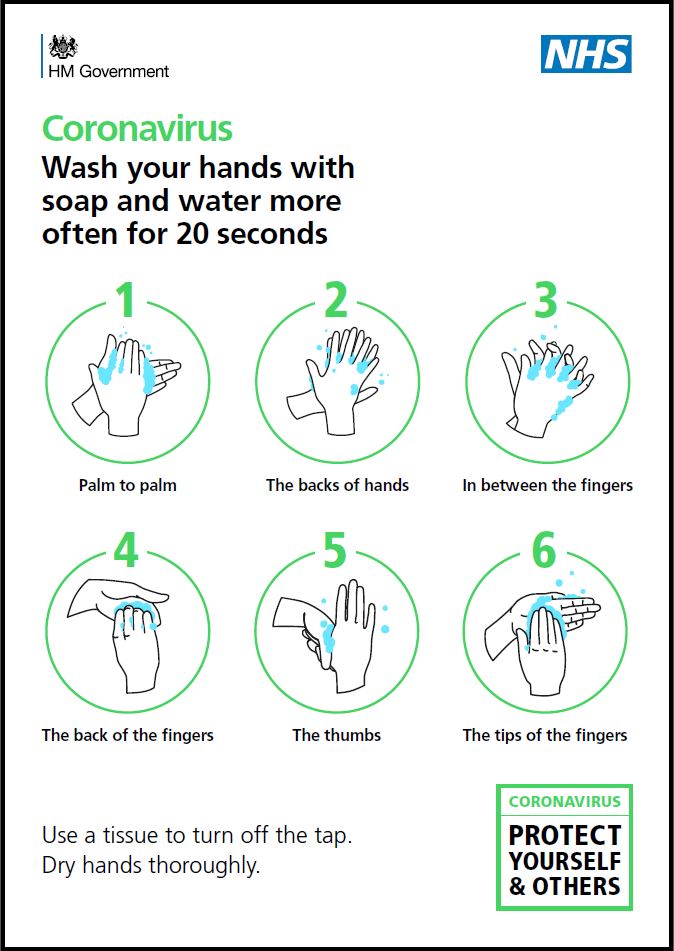 HM Government

NHS

Coronavirus
Wash your hands with soap and water more often for 20 seconds

1
Palm to palm

2
The backs of hands

3
In between the fingers

4
The back of the fingers

5
The thumbs

6
The tips of the fingers

Use a tissue to turn off the tap.
Dry hands thoroughly.

CORONAVIRUS
PROTECT YOURSELF & OTHERS