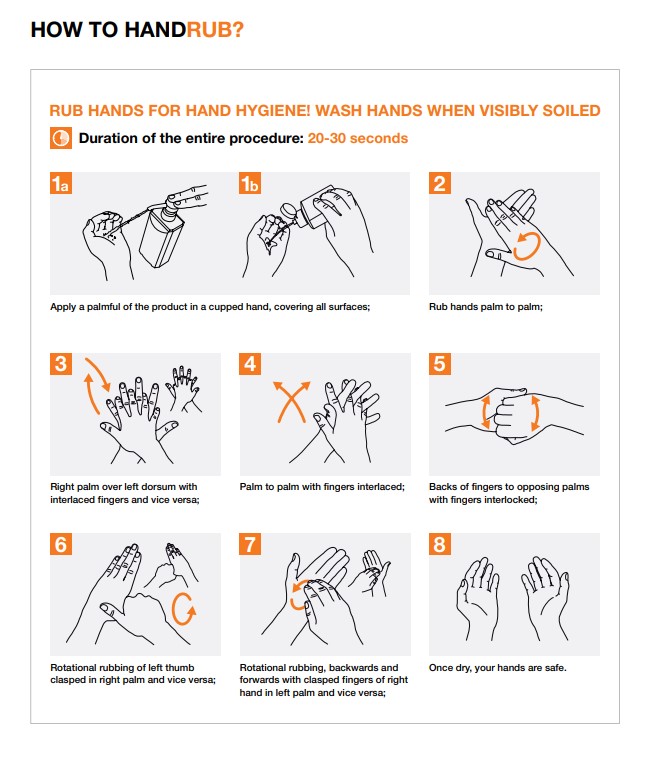 HOW TO HANDRUB?

RUB HANDS FOR HAND HYGIENE! WASH HANDS WHEN VISIBLY SOILED

Duration of the entire procedure: 20-30 seconds

1a

1b

Apply a palmful of the product in a cupped hand, covering all surfaces;

2

Rub hands palm to palm;

3

Right palm over left dorsum with interlaced fingers and vice versa;

4

Palm to palm with fingers interlaced;

5

Backs of fingers to opposing palms with fingers interlocked;

6

Rotational rubbing of left thumb clasped in right palm and vice versa;

7

Rotational rubbing, backwards and forwards with clasped fingers of right hand in left palm and vice versa;

8

Once dry, your hands are safe.